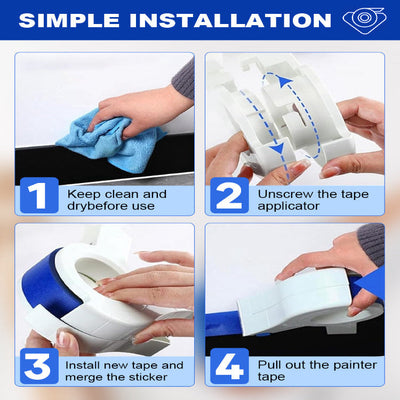 SIMPLE INSTALLATION

1 Keep clean and drybefore use

2 Unscrew the tape applicator

3 Install new tape and merge the sticker

4 Pull out the painter tape