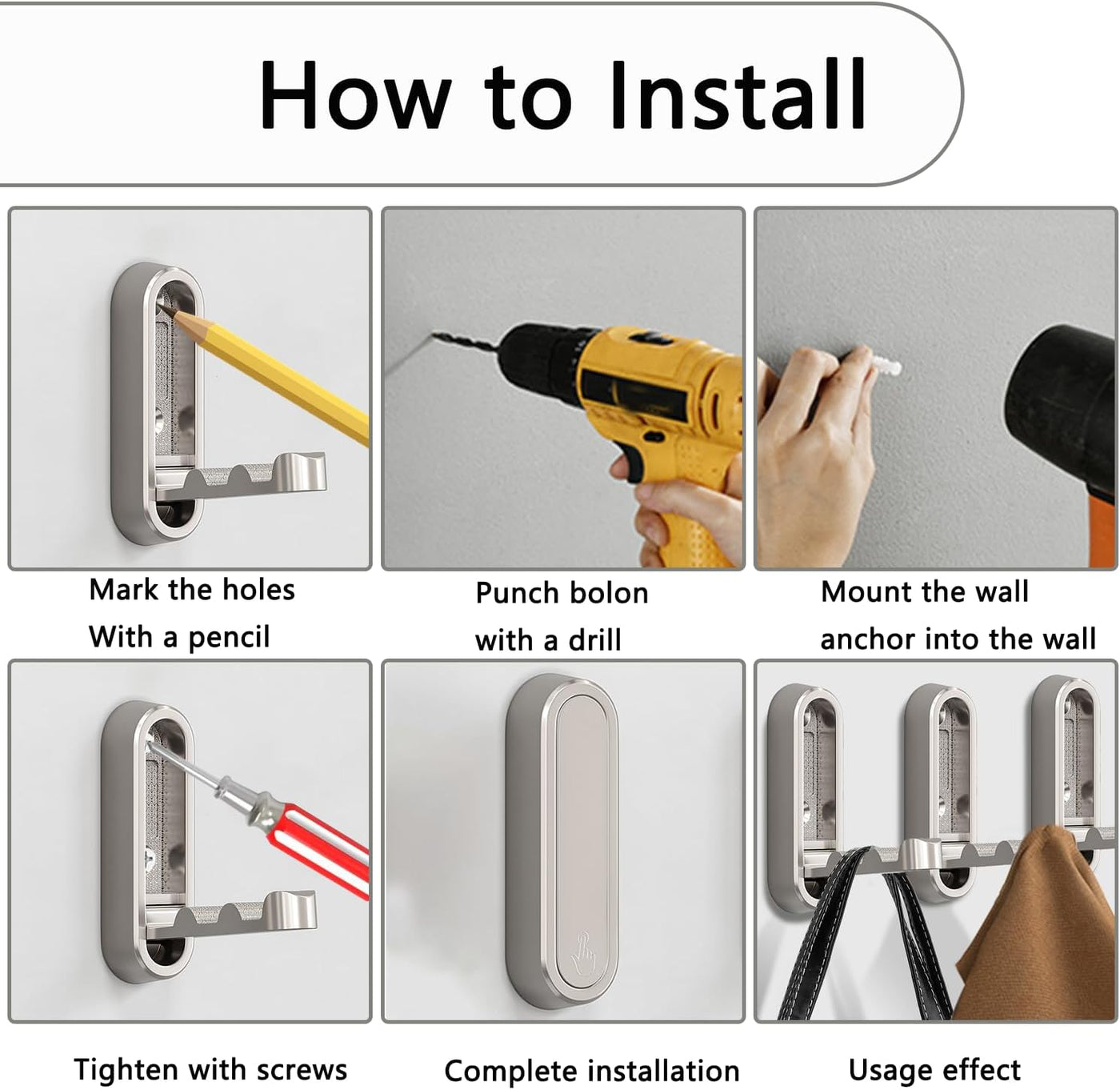 How to Install

Mark the holes
With a pencil

Punch bolon
with a drill

Mount the wall
anchor into the wall

Tighten with screws

Complete installation

Usage effect