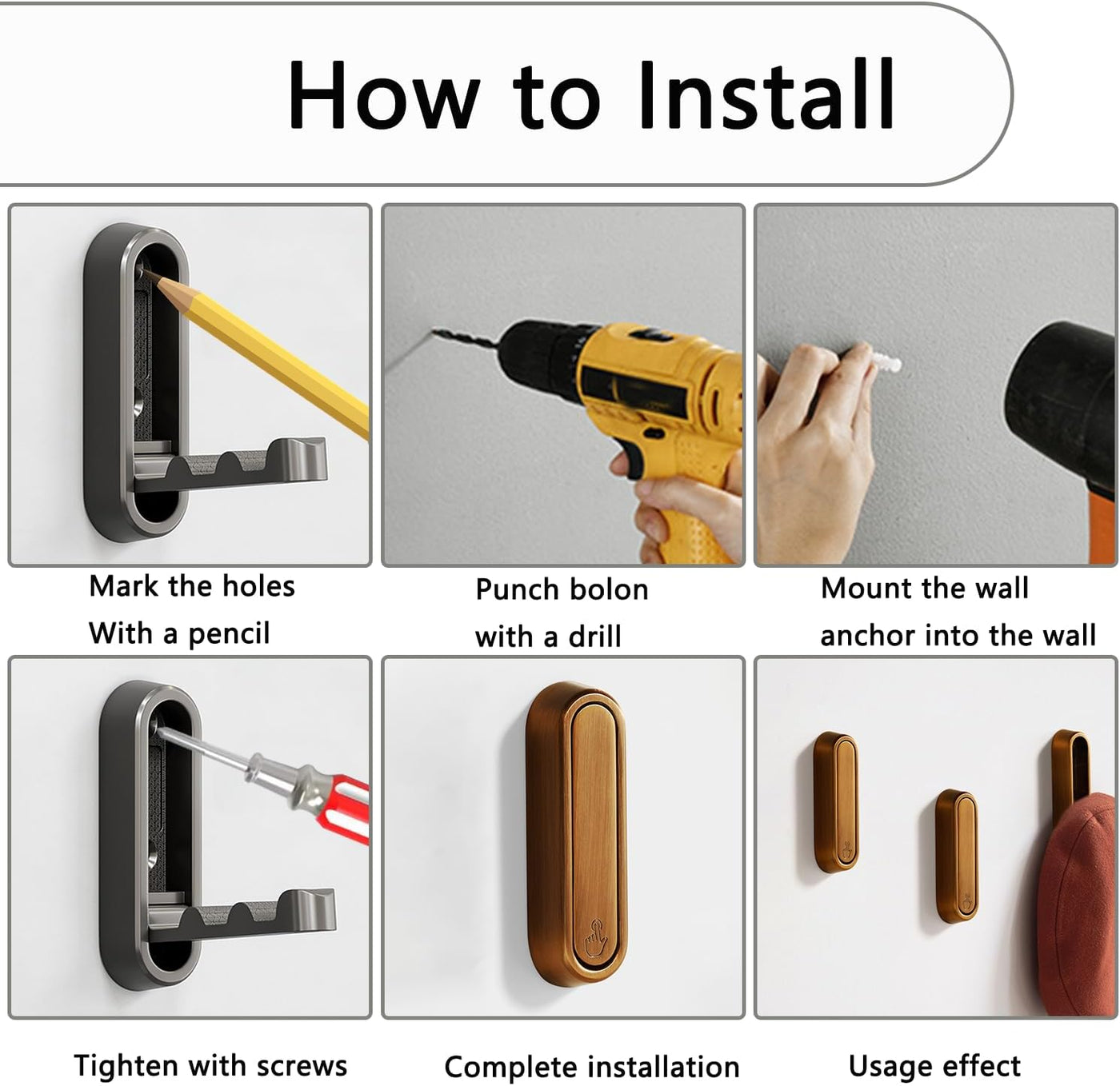 How to Install

Mark the holes With a pencil

Punch bolon with a drill

Mount the wall anchor into the wall

Tighten with screws

Complete installation

Usage effect