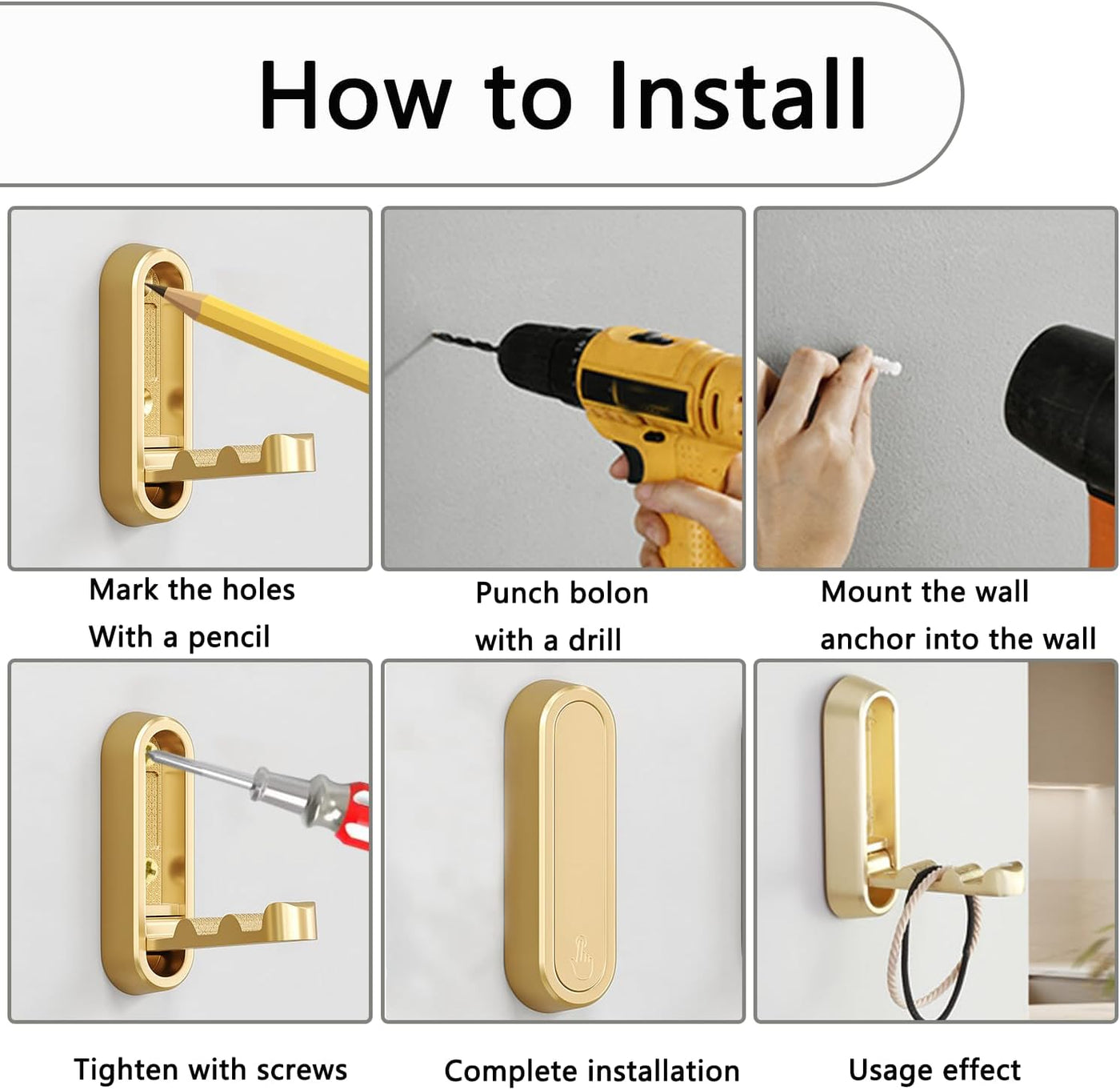 How to Install

Mark the holes With a pencil

Punch bolon with a drill

Mount the wall anchor into the wall

Tighten with screws

Complete installation

Usage effect