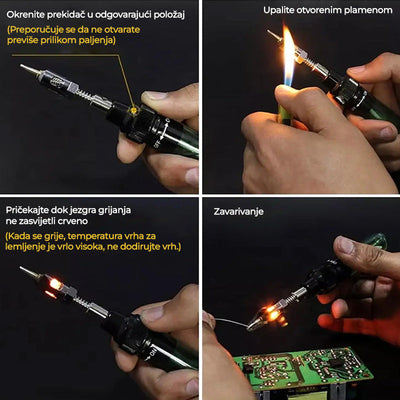 Okrenite prekidač u odgovarajući položaj

(Preporučuje se da ne otvarate previše prilikom paljenja)

OFF

Upalite otvorenim plamenom

Pričekajte dok jezgra grijanja ne zasvijetli crveno

(Kada se grije, temperatura vrha za lemljenje je vrlo visoka, ne dodirujte vrh.)

OFF

Zavarivanje